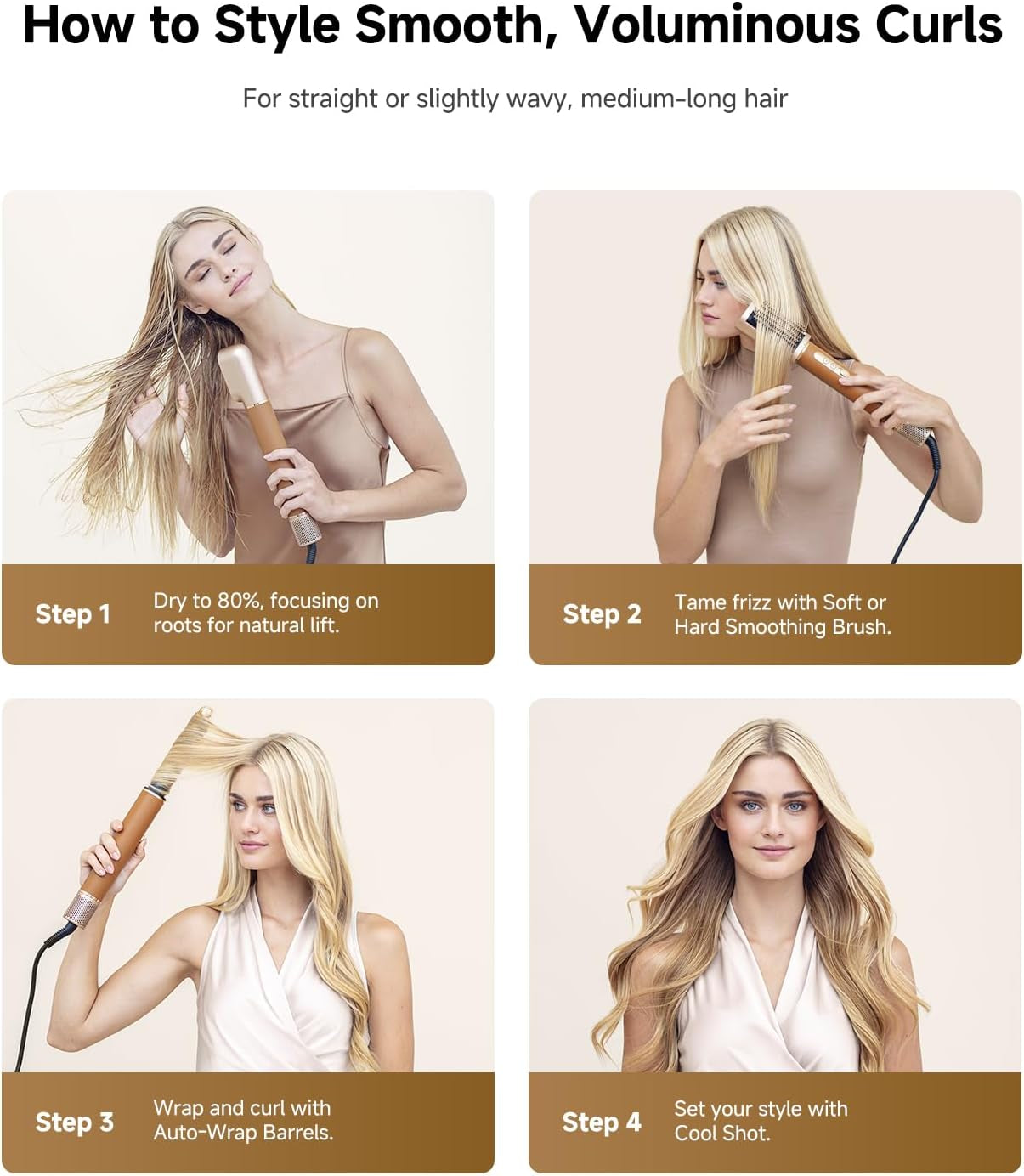 How to Style Smooth, Voluminous Curls

For straight or slightly wavy, medium-long hair

Step 1 Dry to 80%, focusing on roots for natural lift.

Step 2 Tame frizz with Soft or Hard Smoothing Brush.

Step 3 Wrap and curl with Auto-Wrap Barrels.

Step 4 Set your style with Cool Shot.