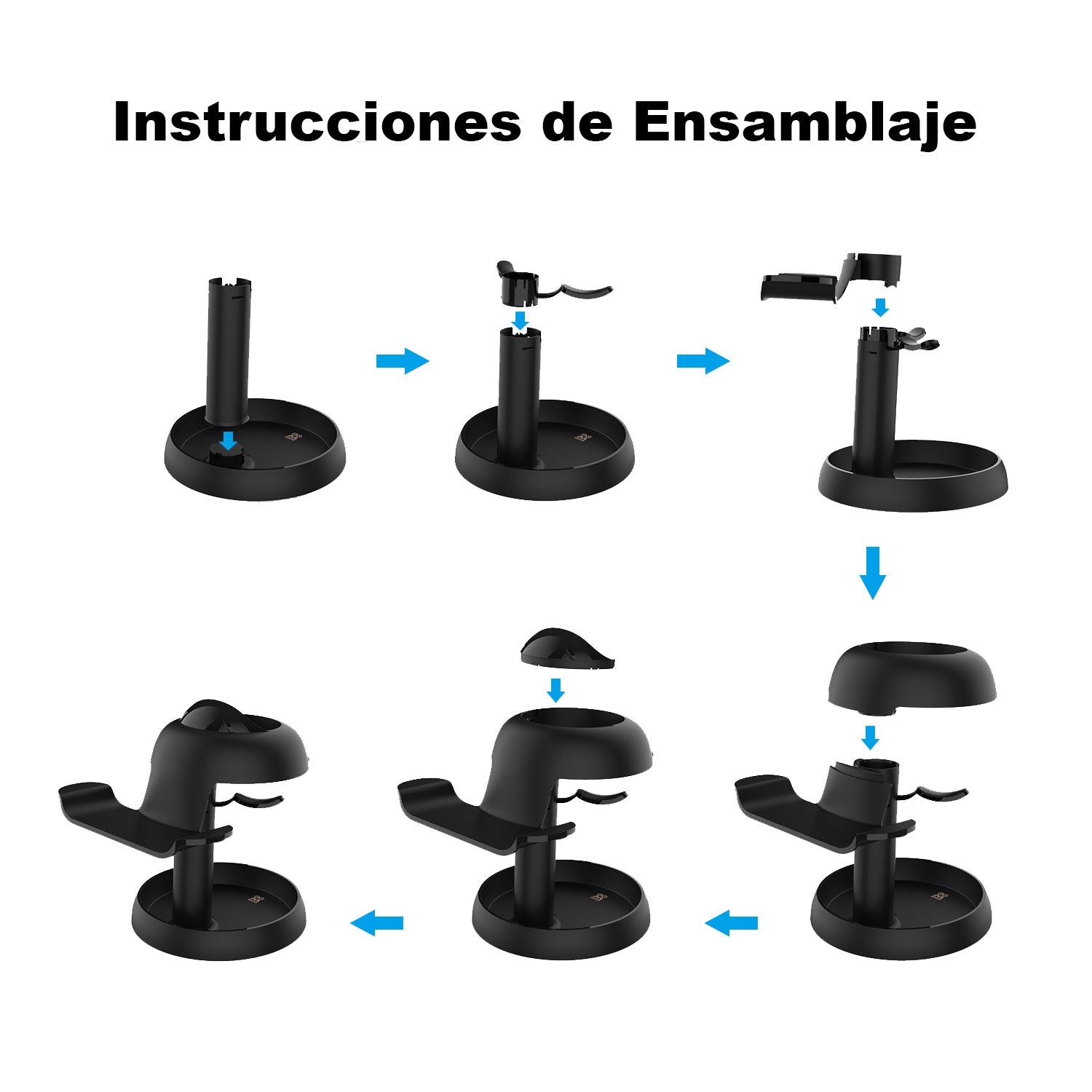 Instrucciones de Ensamblaje